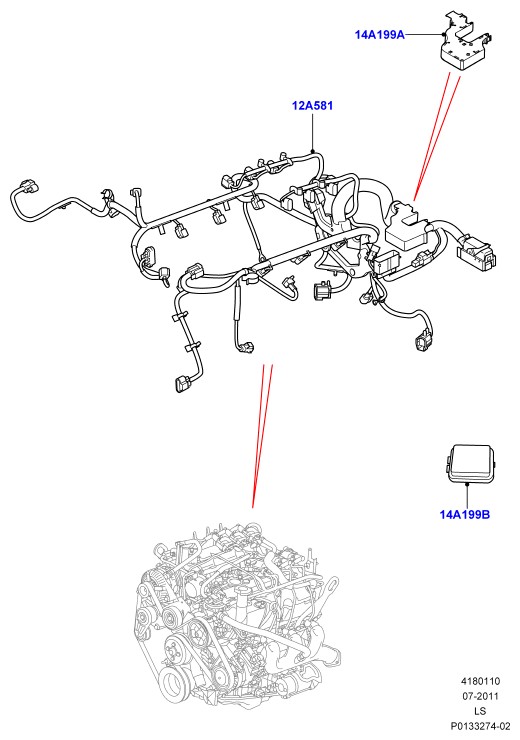 14A199A

12A581

14A199B

4180110
07-2011
LS
P0133274-02