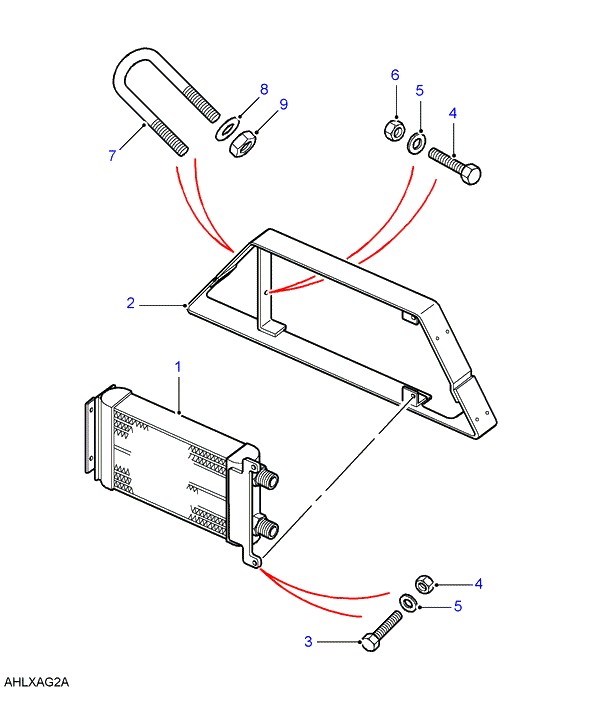 8
9
7
6
5
4
2
1
4
5
3
AHLXAG2A