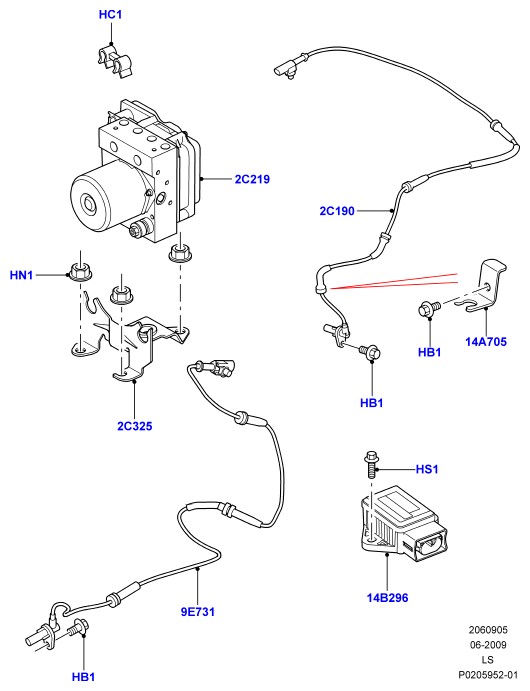 HC1

2C219

2C190

HN1

HB1

14A705

HB1

2C325

HS1

14B296

9E731

HB1

2060905
06-2009
LS
P0205952-01