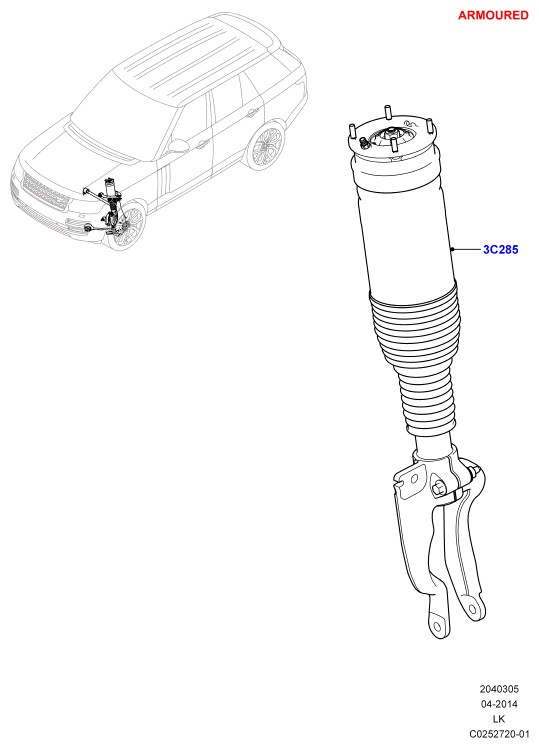 ARMOURED

3C285

2040305
04-2014
LK
C0252720-01