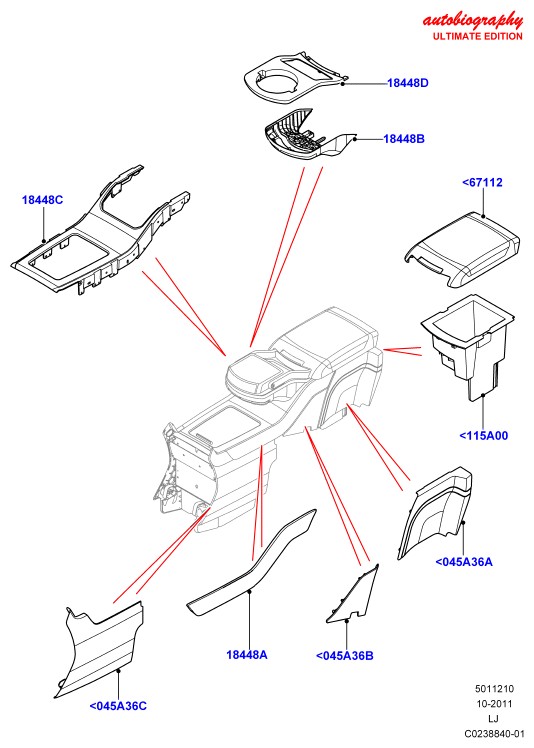 autobiography
ULTIMATE EDITION

18448D

18448B

18448C

<67112

<115A00

<045A36A

18448A

<045A36B

<045A36C

5011210
10-2011
LJ
C0238840-01