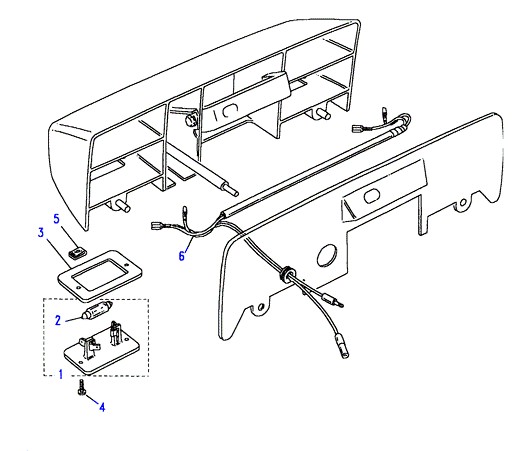 5
3
6
2
1
4