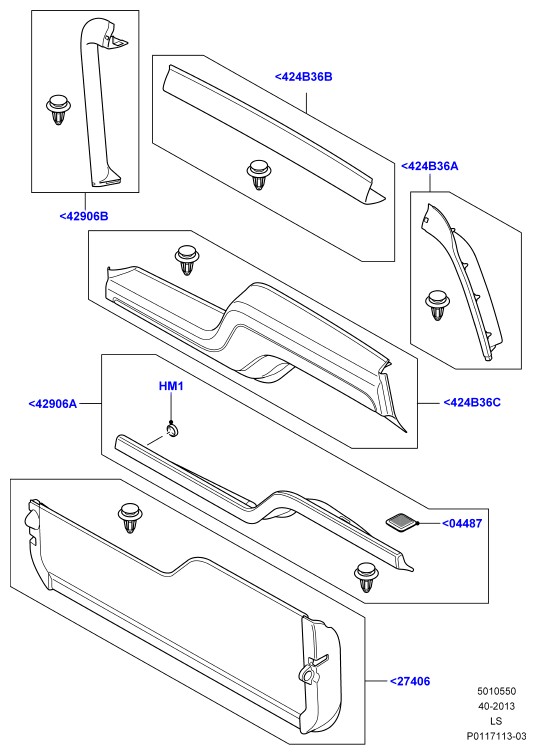 <424B36B

<424B36A

<42906B

HM1

<42906A

<424B36C

<04487

<27406

5010550
40-2013
LS
P0117113-03