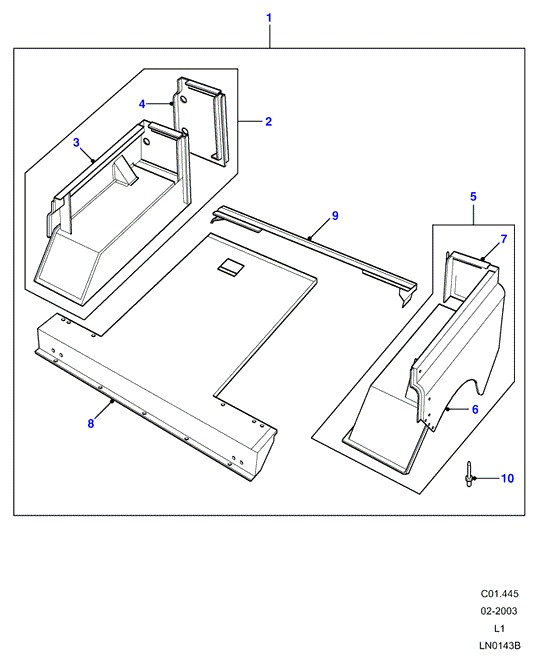 1
4
2
3
9
5
7
6
8
10

C01.445
02-2003
L1
LN0143B