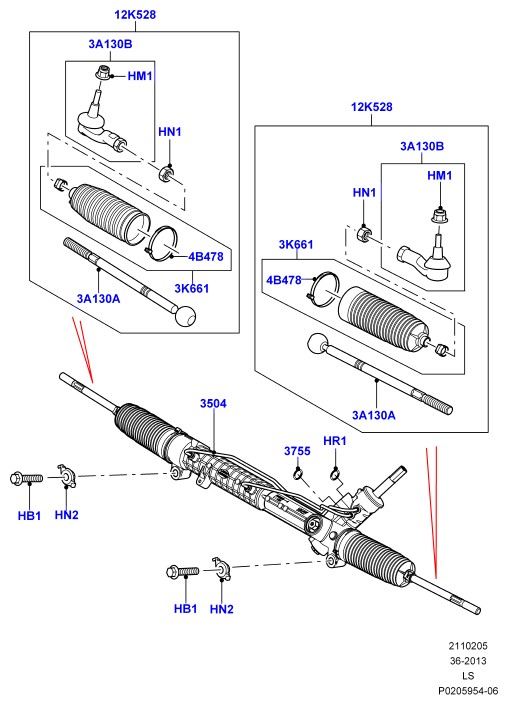 12K528
3A130B
HM1
HN1
4B478
3K661
3A130A

12K528
3A130B
HM1
HN1
3K661
4B478
3A130A

3504
3755
HR1
HB1
HN2
HB1
HN2

2110205
36-2013
LS
P0205954-06