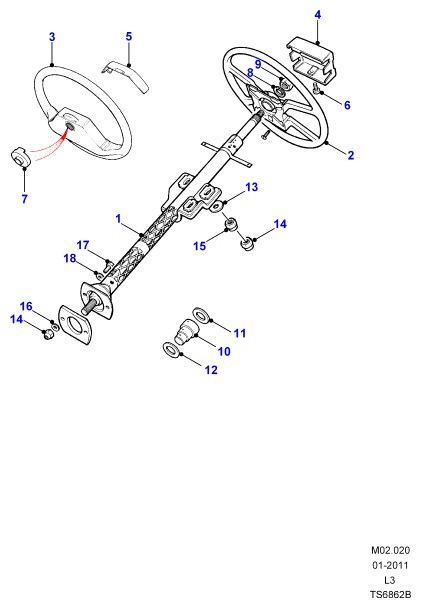 3
5
4
9
8
6
2
7
13
1
14
15
17
18
16
14
11
10
12

M02.020
01-2011
L3
TS6862B