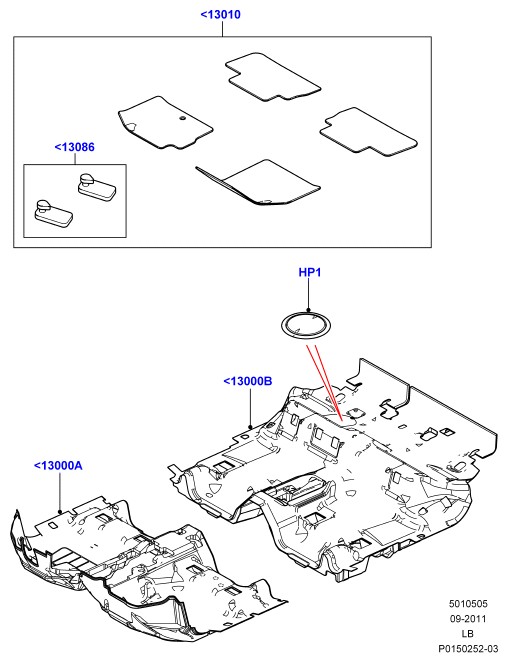 <13010

<13086

HP1

<13000B

<13000A

5010505
09-2011
LB
P0150252-03