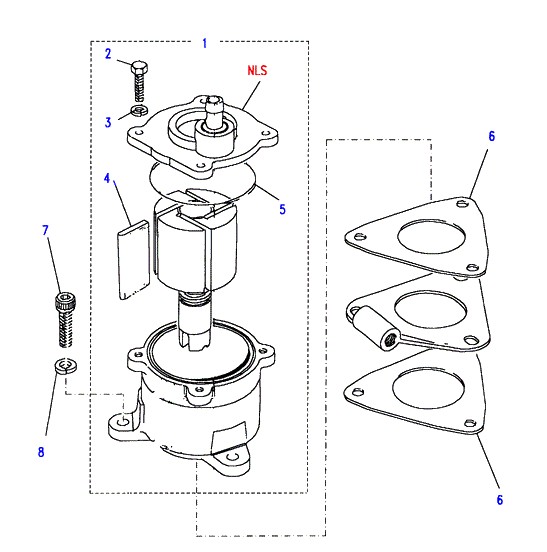 1
2
NLS
3
6
4
5
7
8
6