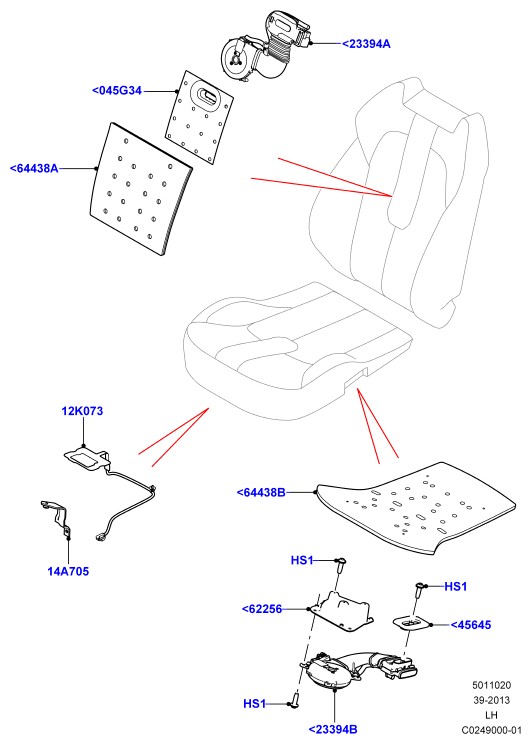 <23394A

<045G34

<64438A

12K073

14A705

<64438B

HS1

HS1

<62256

<45645

HS1

<23394B

5011020
39-2013
LH
C0249000-01