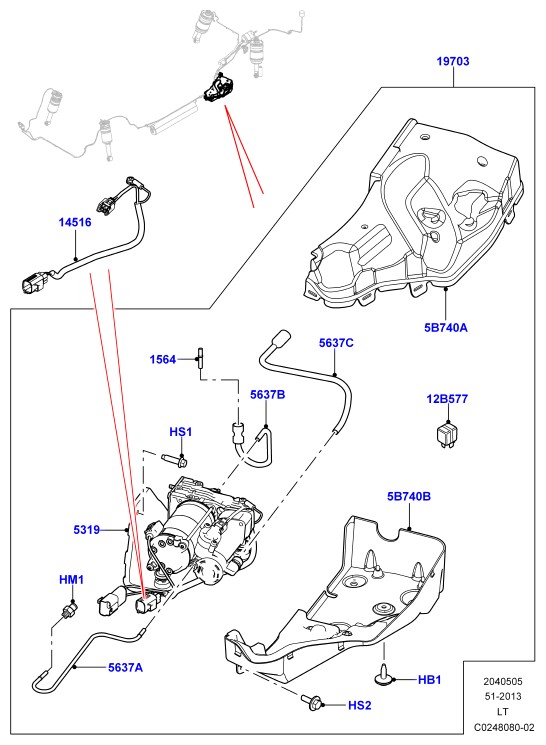 19703

14516

5B740A

1564

5637C

5637B

12B577

HS1

5B740B

5319

HM1

5637A

HB1

HS2

2040505
51-2013
LT
C0248080-02