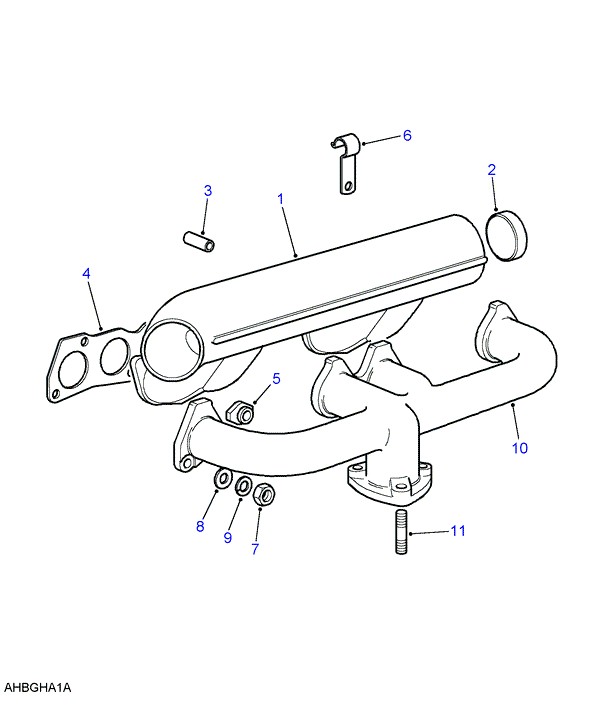 6
2
3
1
4
5
10
8
9
7
11
AHBGHA1A