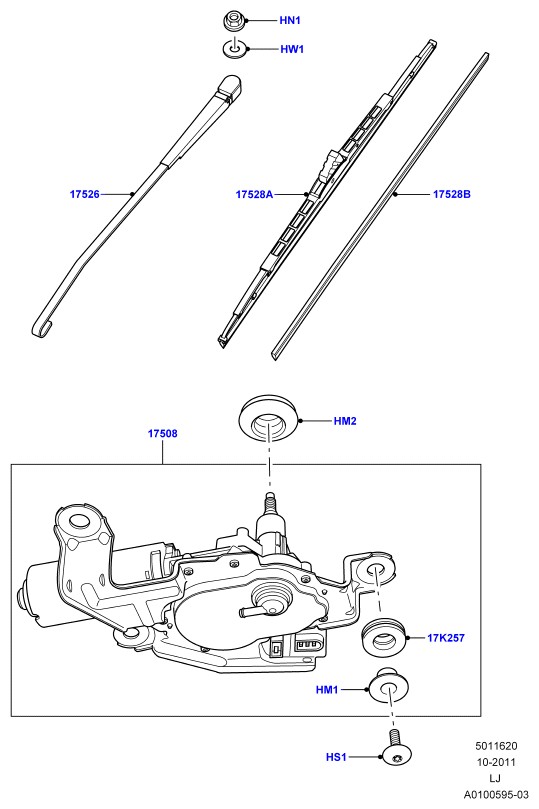 HN1
HW1
17526
17528A
17528B
17508
HM2
17K257
HM1
HS1
5011620
10-2011
LJ
A0100595-03