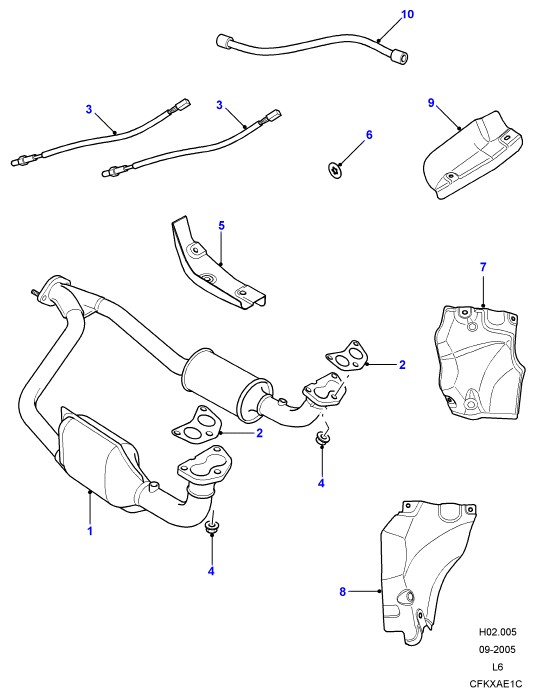 10

3

3

9

6

5

7

2

2

4

1

4

8

H02.005
09-2005
L6
CFKXAE1C