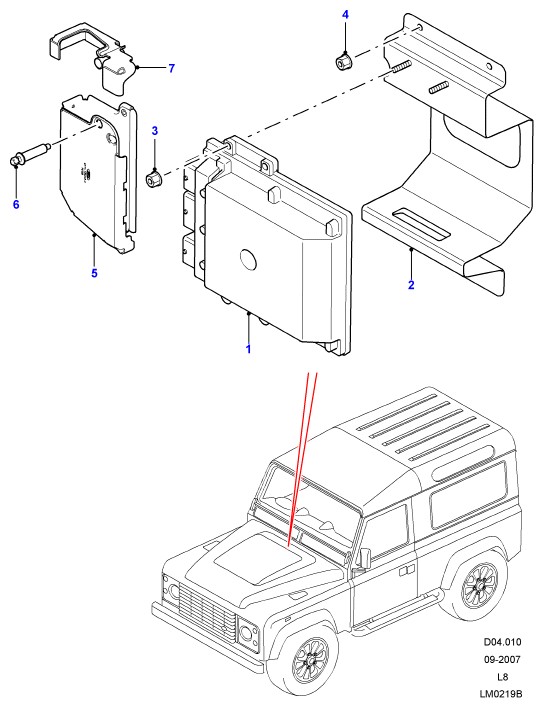 4

7

3

6

5

2

1

D04.010
09-2007
L8
LM0219B