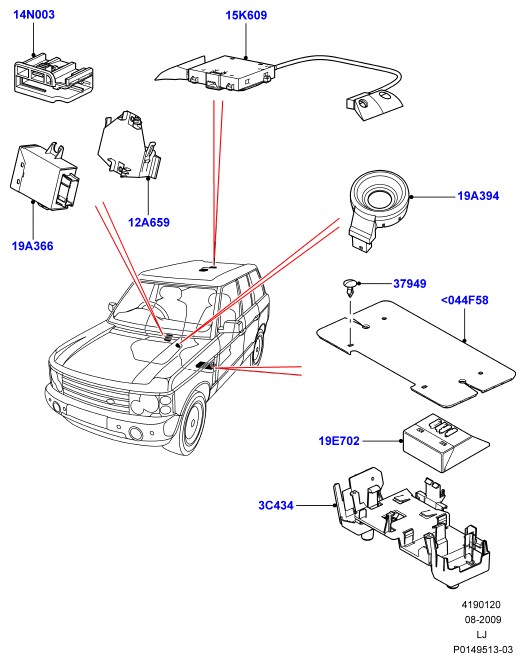 14N003

15K609

12A659

19A366

19A394

37949

<044F58

19E702

3C434

4190120
08-2009
LJ
P0149513-03