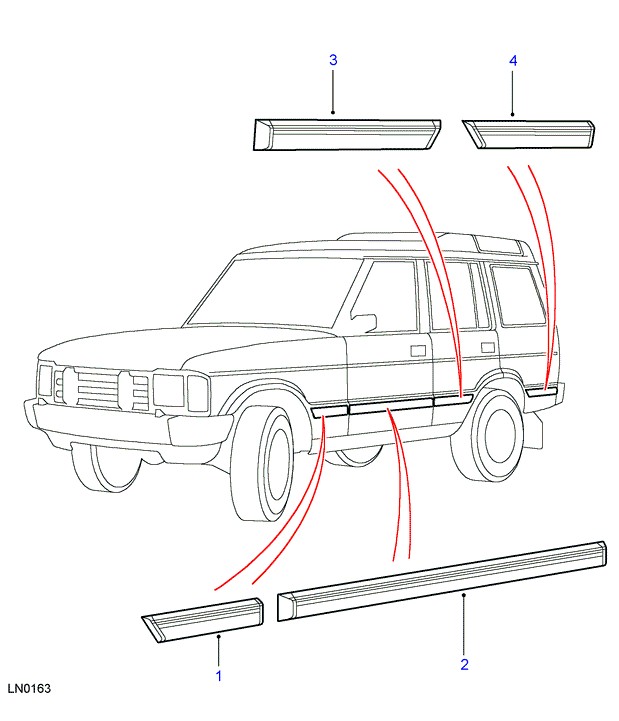 3

4

1

2

LN0163