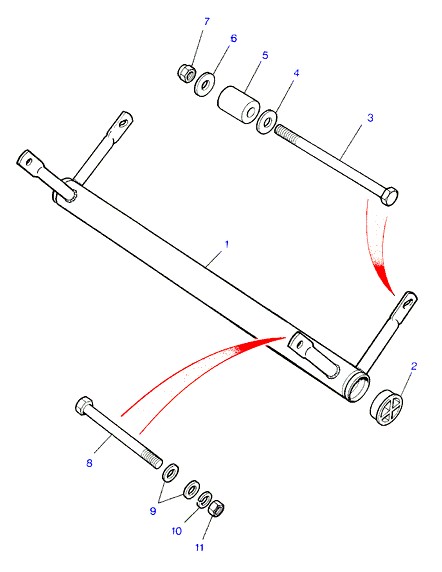 7
6
5
4
3
1
2
8
9
10
11