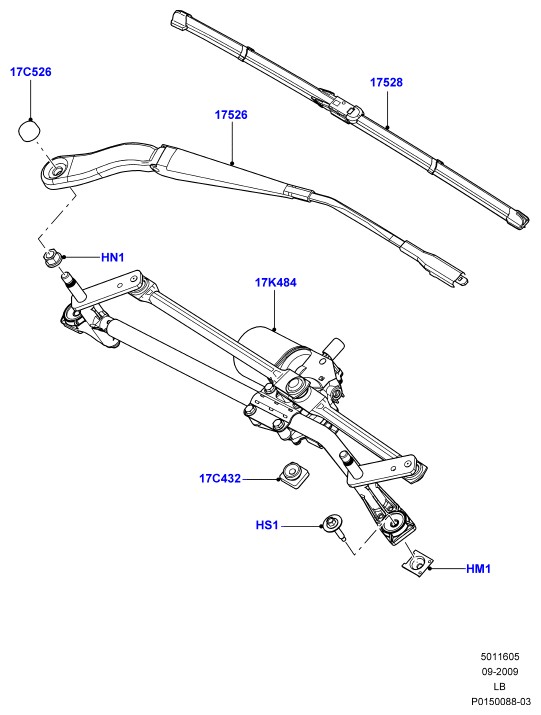 17C526

17528

17526

HN1

17K484

17C432

HS1

HM1

5011605
09-2009
LB
P0150088-03