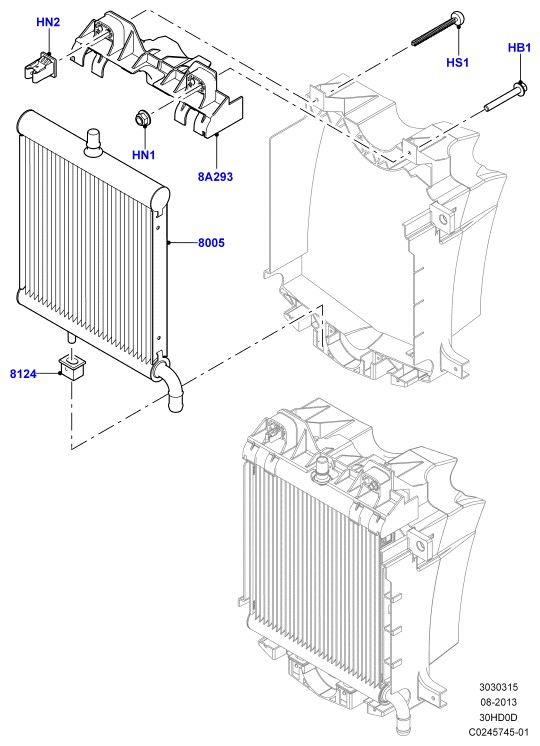 HN2

HS1

HB1

HN1

8A293

8005

8124

3030315
08-2013
30HD0D
C0245745-01