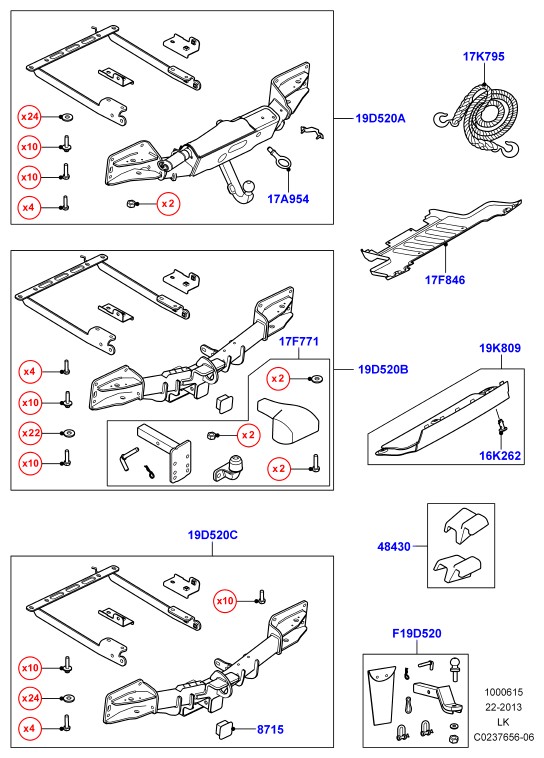 x24
x10
x10
x4
x2
19D520A
17A954
17K795
17F846
x4
x10
x22
x10
17F771
x2
x2
x2
19D520B
19K809
16K262
19D520C
x10
x10
x24
x4
8715
48430
F19D520
1000615
22-2013
LK
C0237656-06