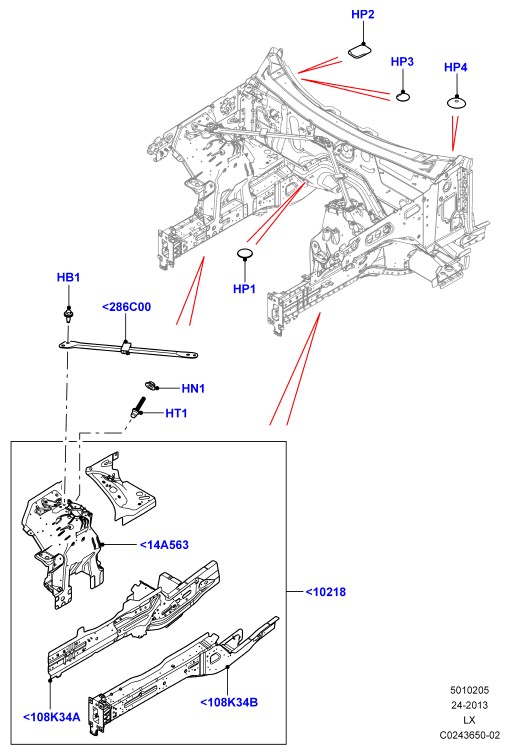 HP2
HP3
HP4
HP1
HB1
<286C00
HN1
HT1
<14A563
<10218
<108K34A
<108K34B
5010205
24-2013
LX
C0243650-02