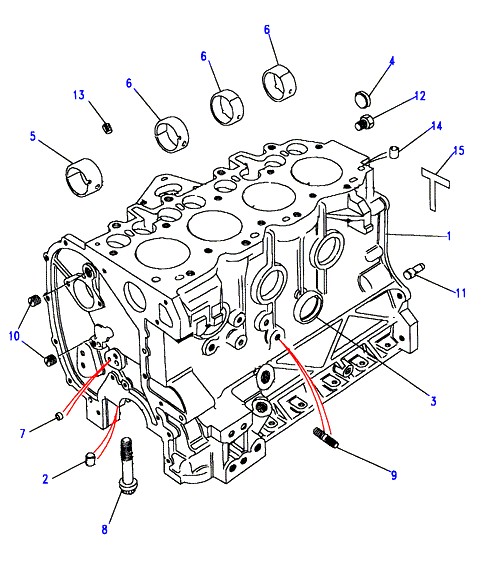 6
6
6
4
13
12
5
14
15
1
11
10
3
7
2
9
8