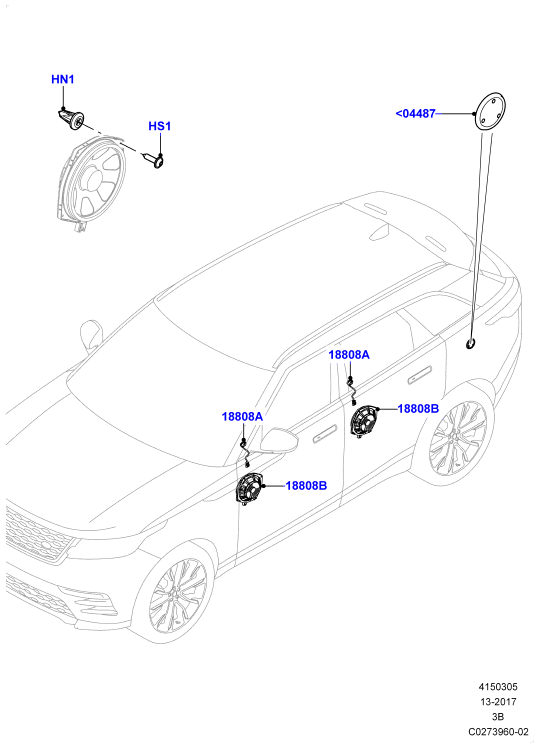 HN1

HS1

<04487

18808A

18808B

18808A

18808B

4150305
13-2017
3B
C0273960-02