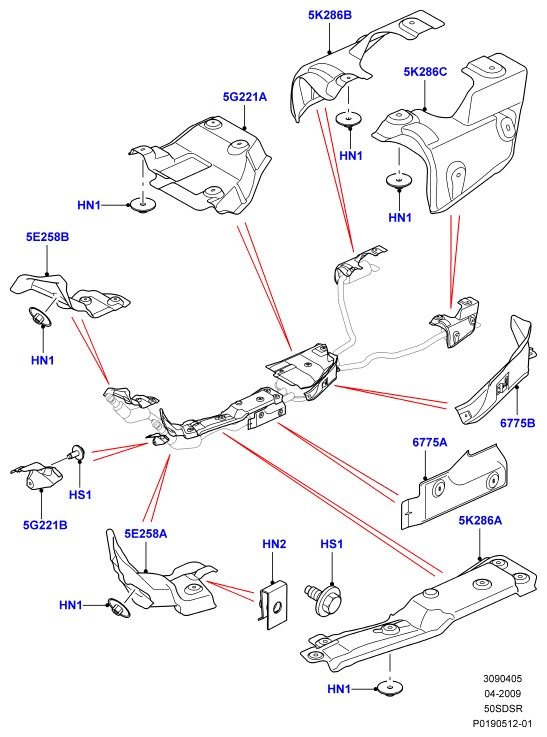 5K286B
5K286C
5G221A
HN1
HN1
HN1
5E258B
HN1
6775B
6775A
HS1
5G221B
5E258A
HN2
HS1
5K286A
HN1
HN1
3090405
04-2009
50SDSR
P0190512-01