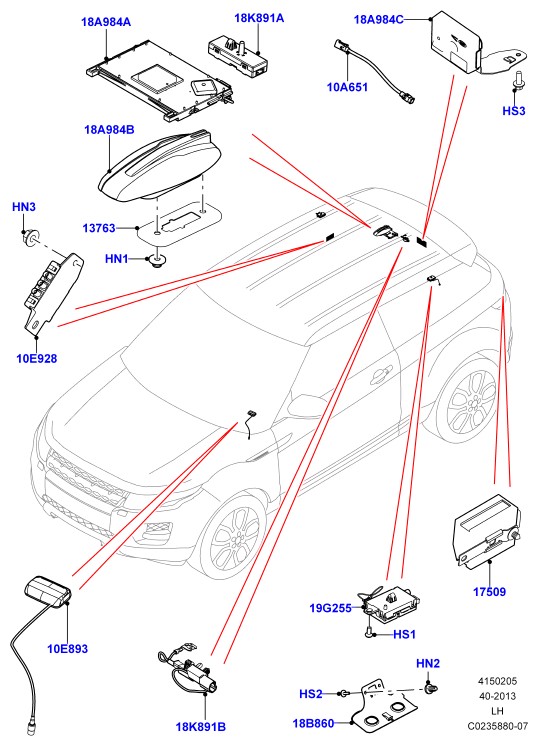 18A984A
18K891A
18A984C
10A651
HS3
18A984B
HN3
13763
HN1
10E928
17509
19G255
HS1
10E893
HN2
HS2
18B860
18K891B
4150205
40-2013
LH
C0235880-07