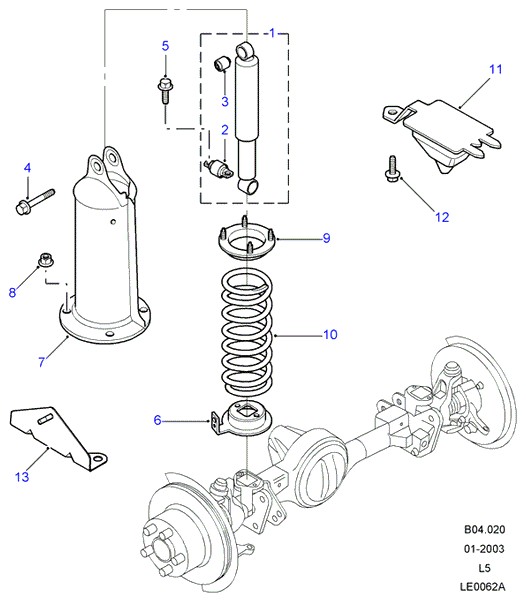 1
5
3
2
11
4
12
9
8
10
7
6
13
B04.020
01-2003
L5
LE0062A