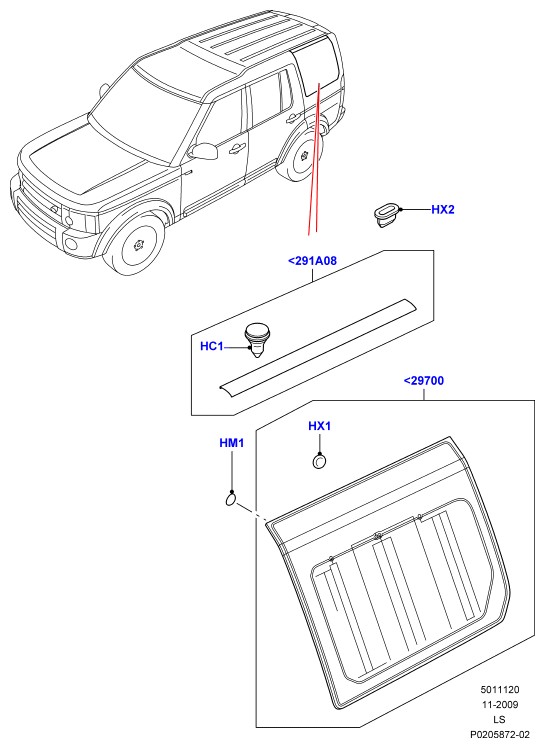 HX2

<291A08

HC1

<29700

HX1

HM1

5011120
11-2009
LS
P0205872-02