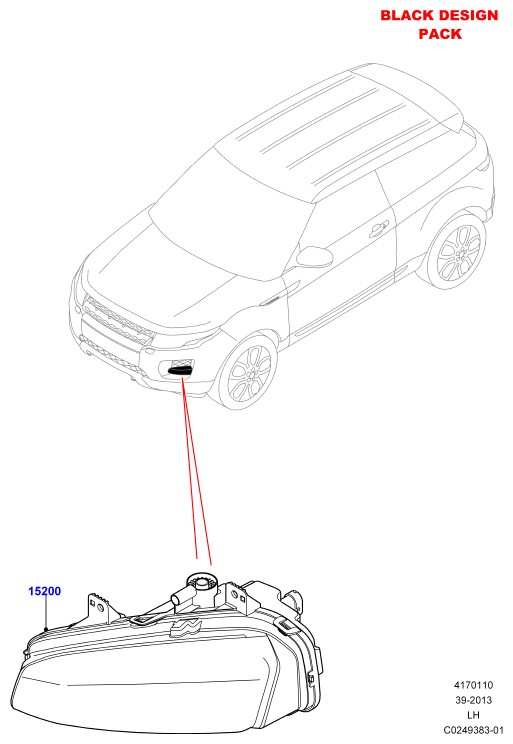 BLACK DESIGN PACK

15200

4170110
39-2013
LH
C0249383-01