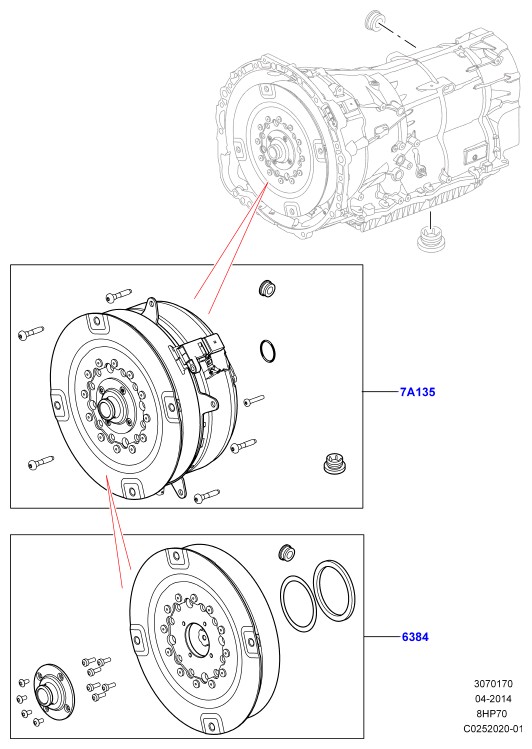 7A135

6384

3070170
04-2014
8HP70
C0252020-01