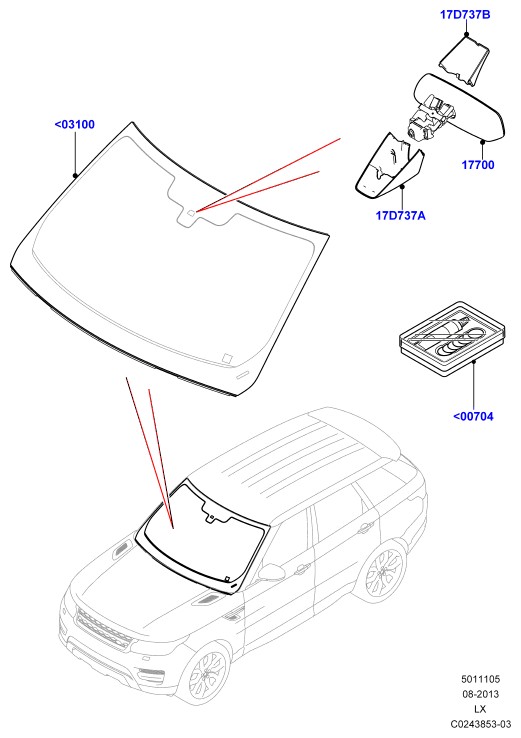 17D737B

<03100

17700

17D737A

<00704

5011105
08-2013
LX
C0243853-03