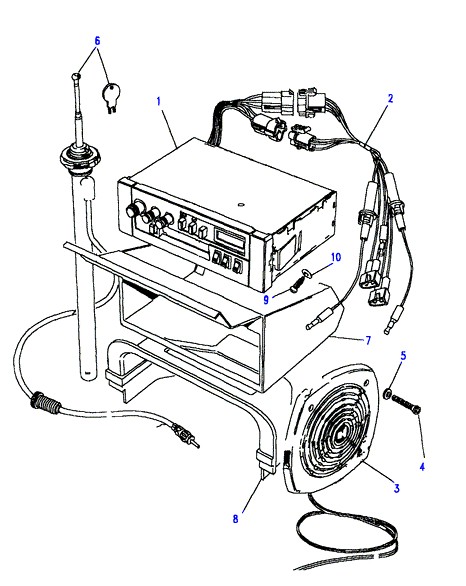 6
1
2
10
9
7
5
4
3
8