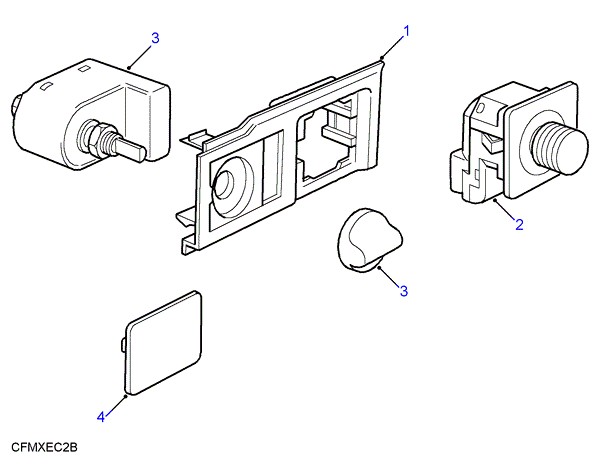 3
1
2
3
4
CFMXEC2B