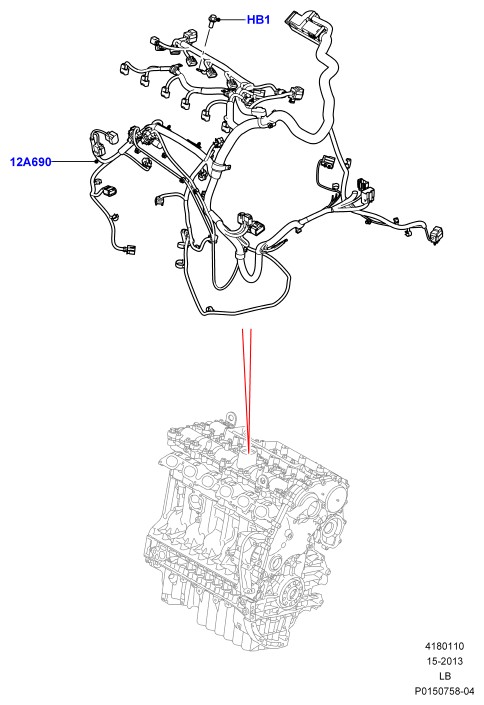 HB1
12A690
4180110
15-2013
LB
P0150758-04