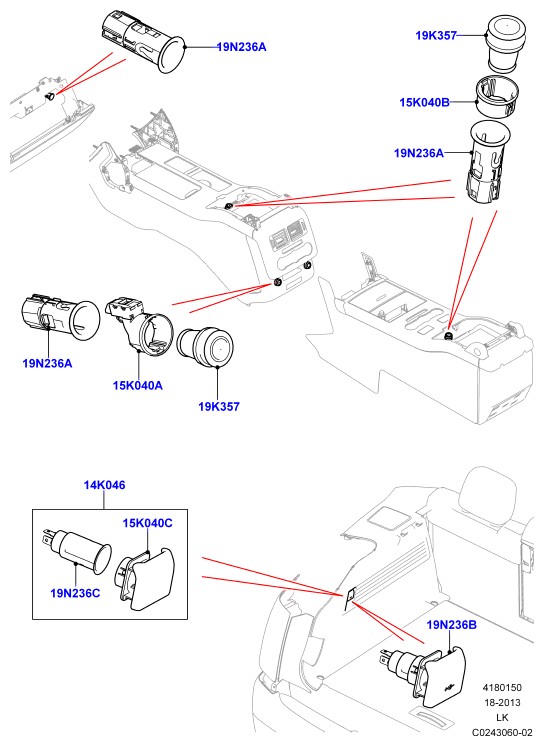 19N236A

19K357

15K040B

19N236A

19N236A

15K040A

19K357

14K046

15K040C

19N236C

19N236B

4180150
18-2013
LK
C0243060-02