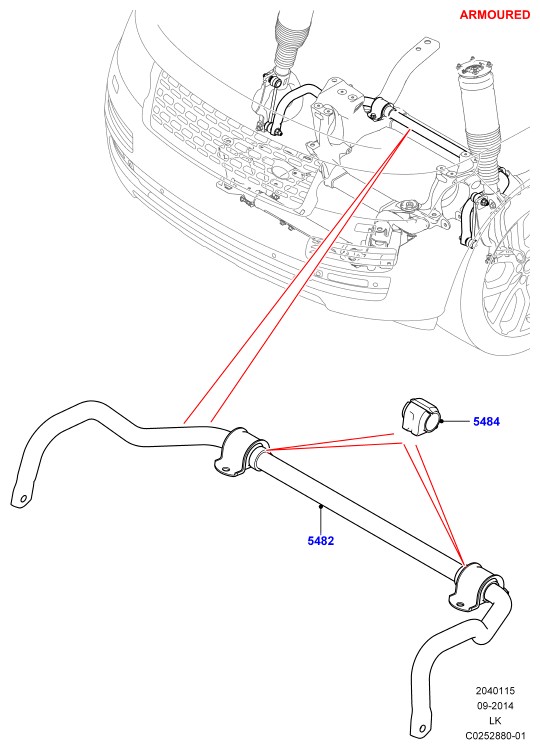 ARMOURED

5484

5482

2040115
09-2014
LK
C0252880-01