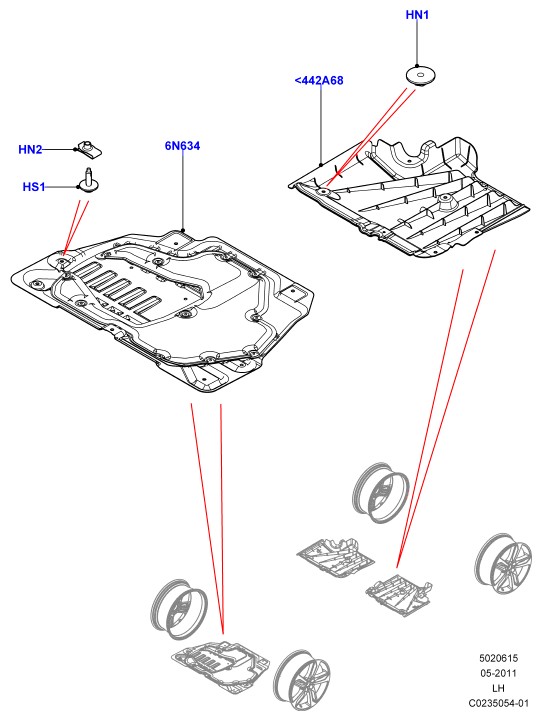 HN1

<442A68

HN2

6N634

HS1

5020615
05-2011
LH
C0235054-01