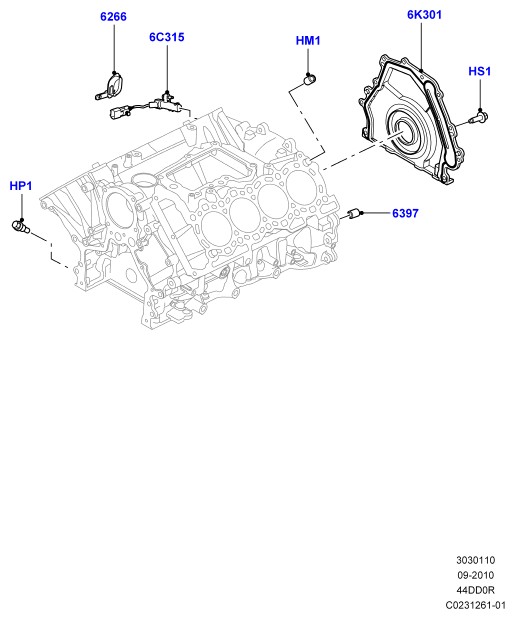 6266

6C315

HM1

6K301

HS1

HP1

6397

3030110
09-2010
44DD0R
C0231261-01