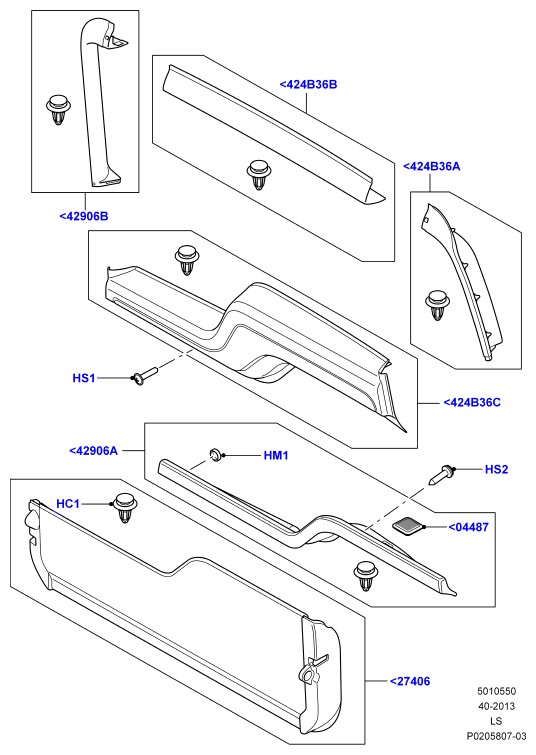 <424B36B

<424B36A

<42906B

HS1

<424B36C

<42906A

HM1

HS2

HC1

<04487

<27406

5010550
40-2013
LS
P0205807-03