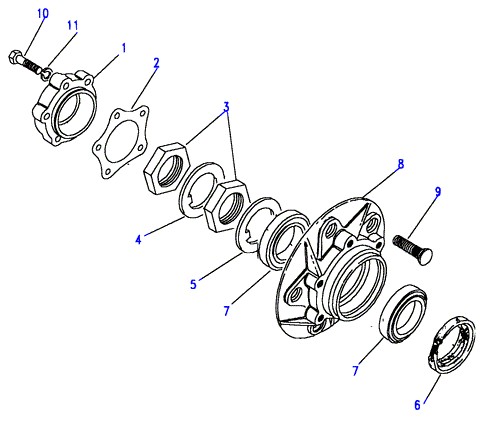 10
11
1
2
3
8
9
4
5
7
7
6