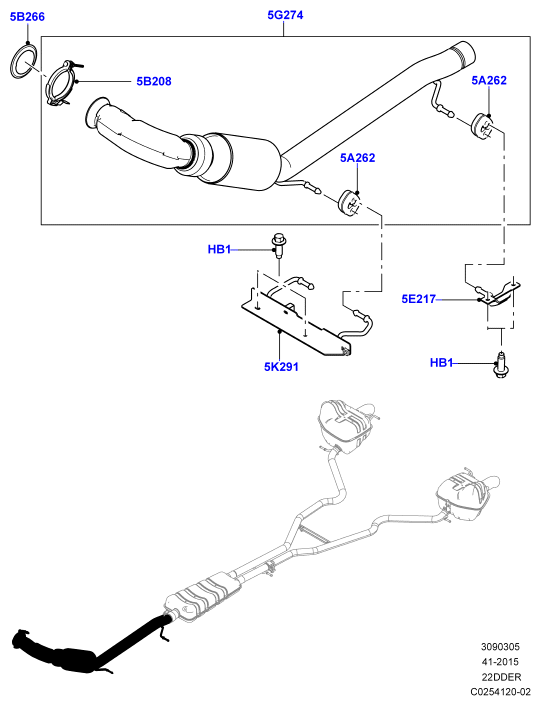 5B266
5G274
5B208
5A262
5A262
HB1
5E217
5K291
HB1
3090305
41-2015
22DDER
C0254120-02