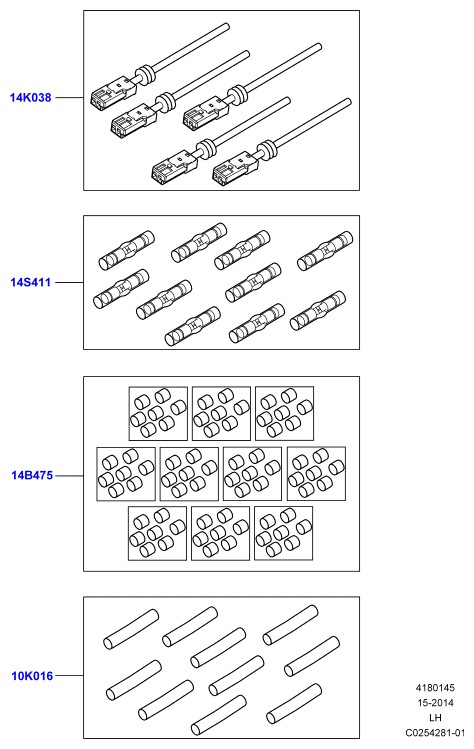 14K038

14S411

14B475

10K016

4180145
15-2014
LH
C0254281-01