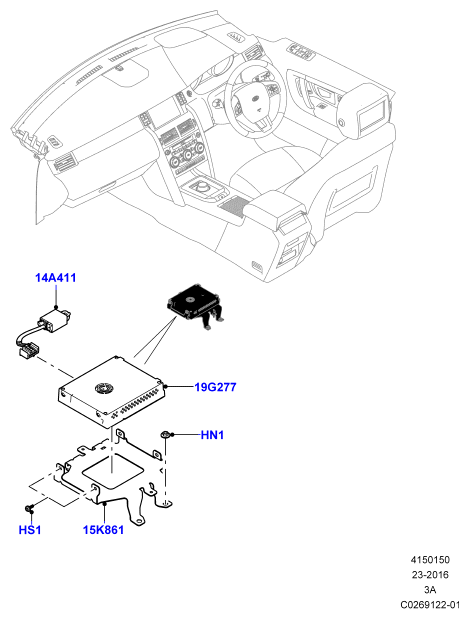 14A411

19G277

HN1

HS1

15K861

4150150
23-2016
3A
C0269122-01