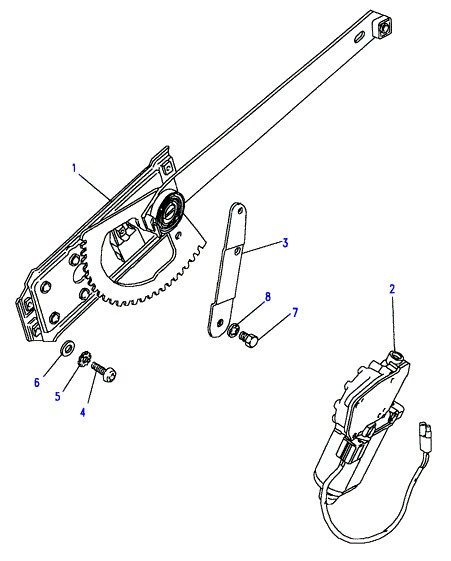 1
3
2
8
7
6
5
4