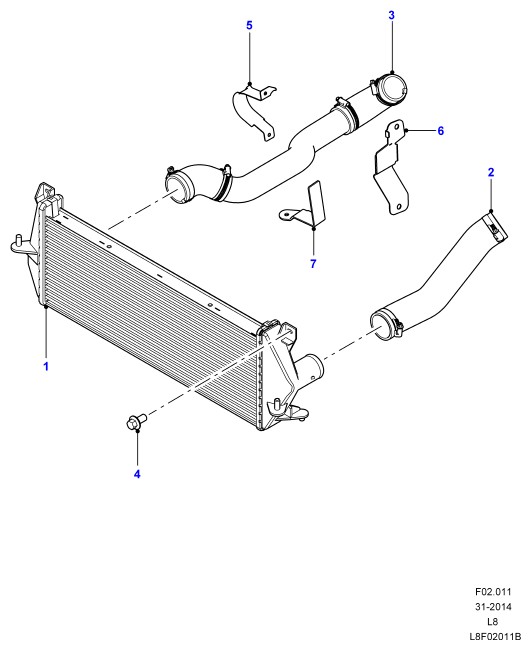 5
3
6
2
7
1
4
F02.011
31-2014
L8
L8F02011B