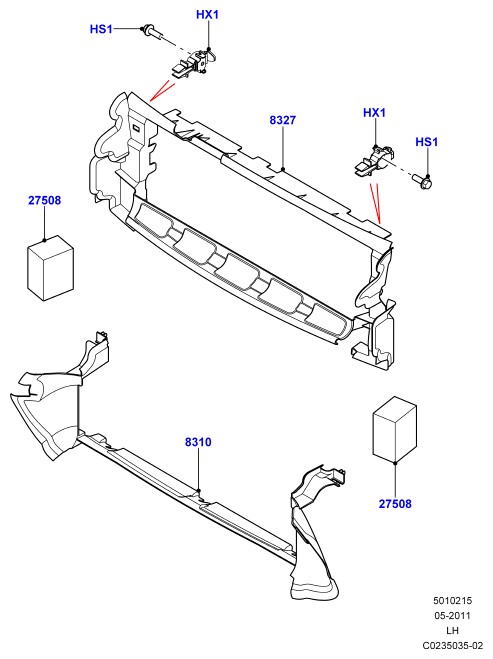 HS1
HX1
8327
HX1
HS1
27508
8310
27508
5010215
05-2011
LH
C0235035-02