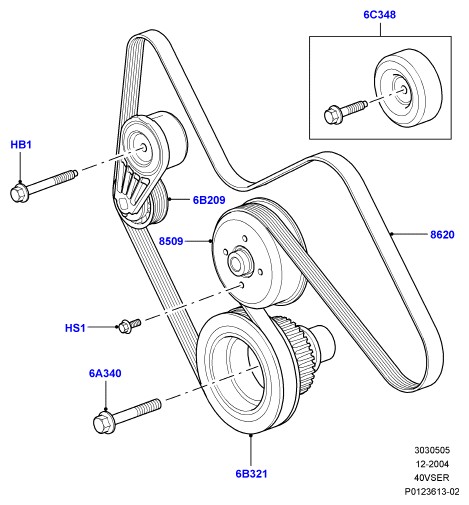 6C348

HB1

6B209

8509

8620

HS1

6A340

6B321

3030505
12-2004
40VSER
P0123613-02